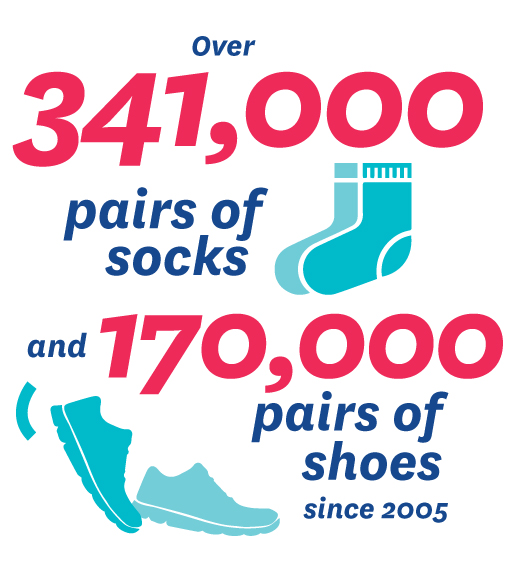 Over
341,000
pairs of socks
and 170,000
pairs of shoes
since 2005