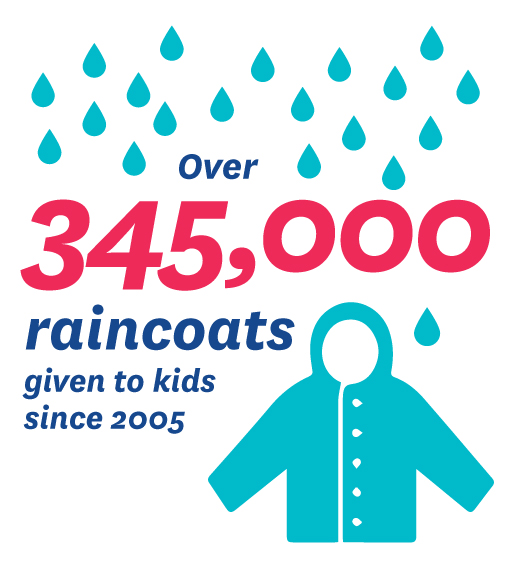 Over
345,000
raincoats
given to kids
since 2005